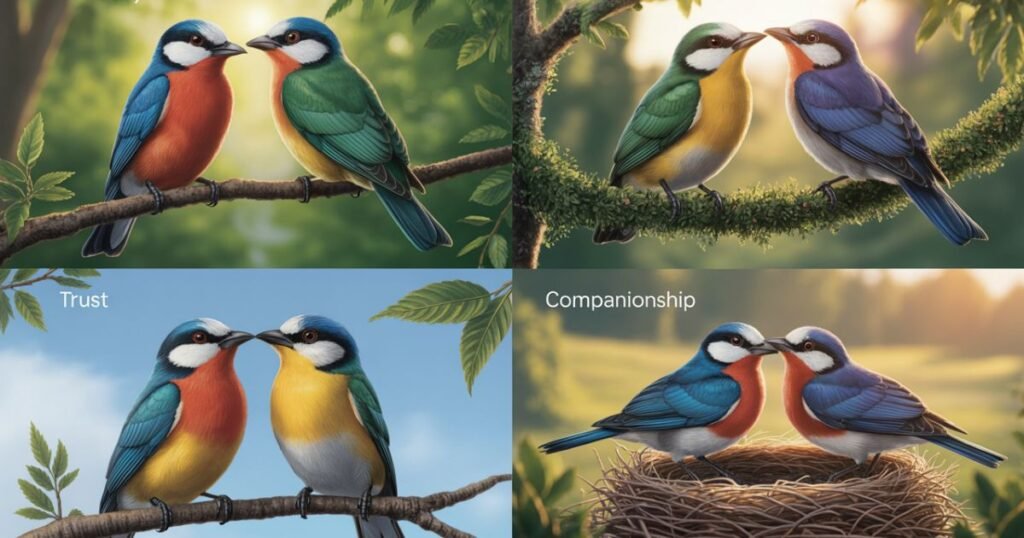 Trust

Companionship